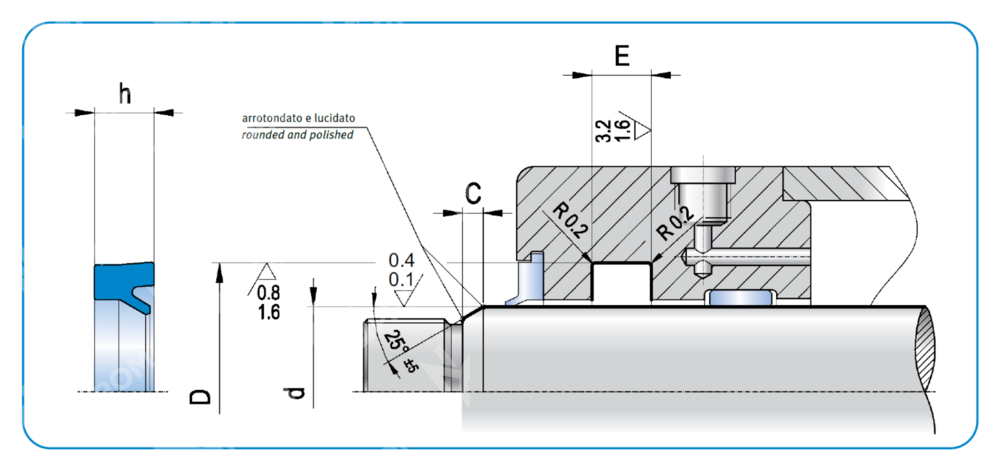 h

arrotondato e lucidato
rounded and polished

E

3.2
1.6

C

R 0.2

R 0.2

0.4
0.1

0.8
1.6

25° ±5

D

d