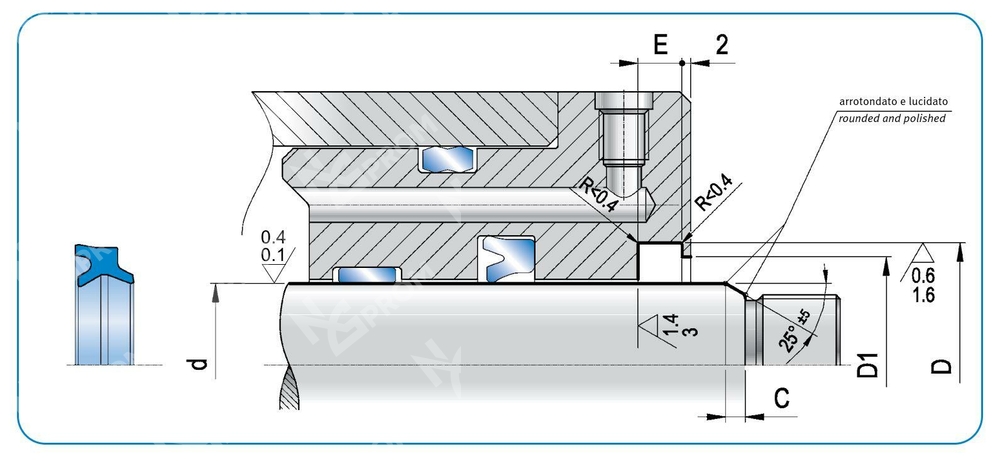 E
2
arrotondato e lucidato
rounded and polished
R<0.4
R<0.4
0.4
0.1
0.6
1.6
1.4
3
25° ±5
d
D1
D
C